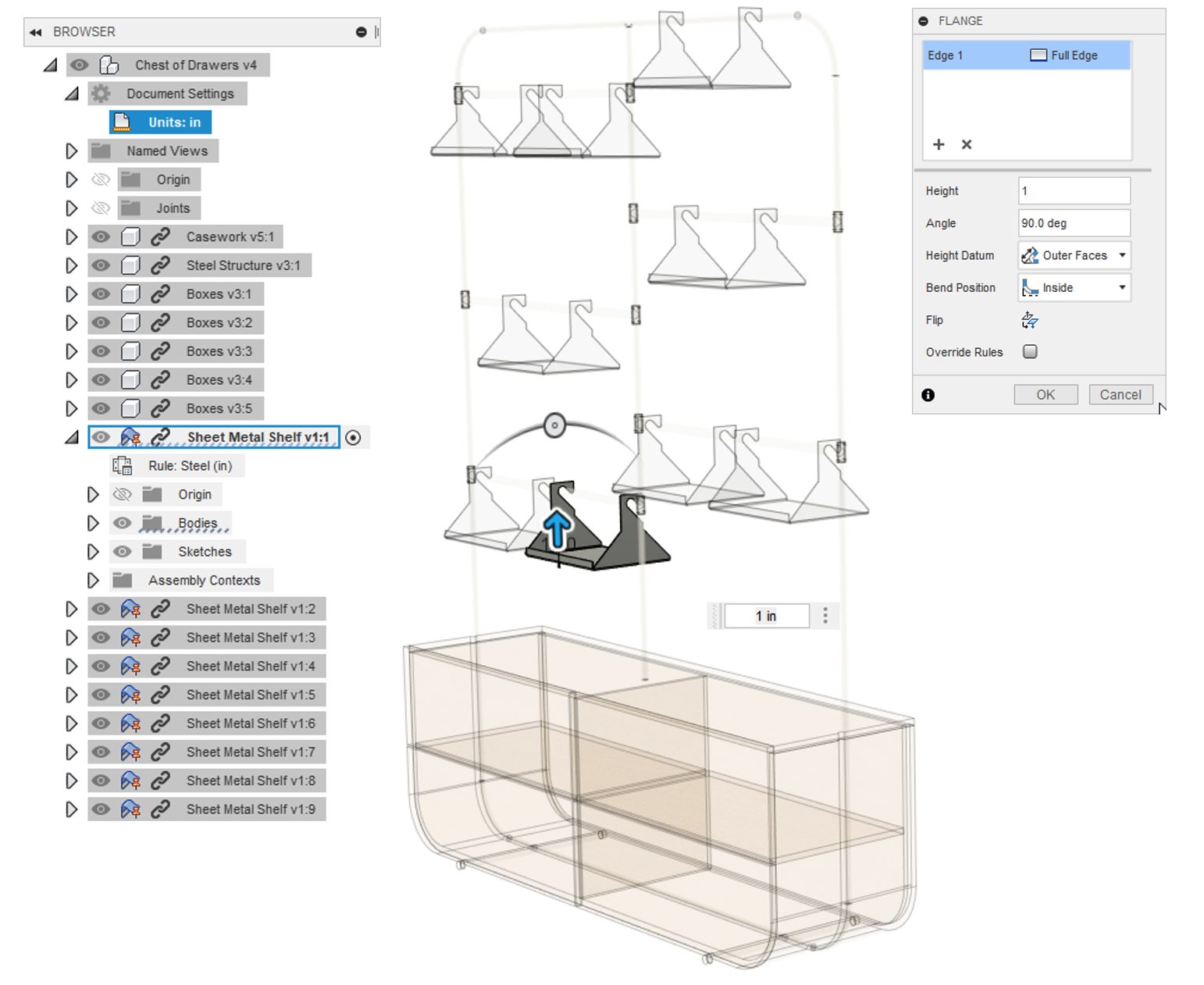 BROWSER
Chest of Drawers v4
Document Settings
Units: in
Named Views
Origin
Joints
Casework v5:1
Steel Structure v3:1
Boxes v3:1
Boxes v3:2
Boxes v3:3
Boxes v3:4
Boxes v3:5
Sheet Metal Shelf v1:1
Rule: Steel (in)
Origin
Bodies
Sketches
Assembly Contexts
Sheet Metal Shelf v1:2
Sheet Metal Shelf v1:3
Sheet Metal Shelf v1:4
Sheet Metal Shelf v1:5
Sheet Metal Shelf v1:6
Sheet Metal Shelf v1:7
Sheet Metal Shelf v1:8
Sheet Metal Shelf v1:9

1 in

FLANGE
Edge 1
Full Edge
Height
1
Angle
90.0 deg
Height Datum
Outer Faces
Bend Position
Inside
Flip
Override Rules
OK
Cancel