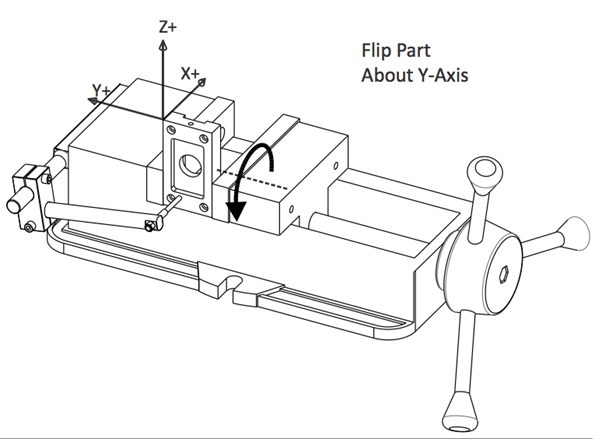 Z+
X+
Y+

Flip Part
About Y-Axis